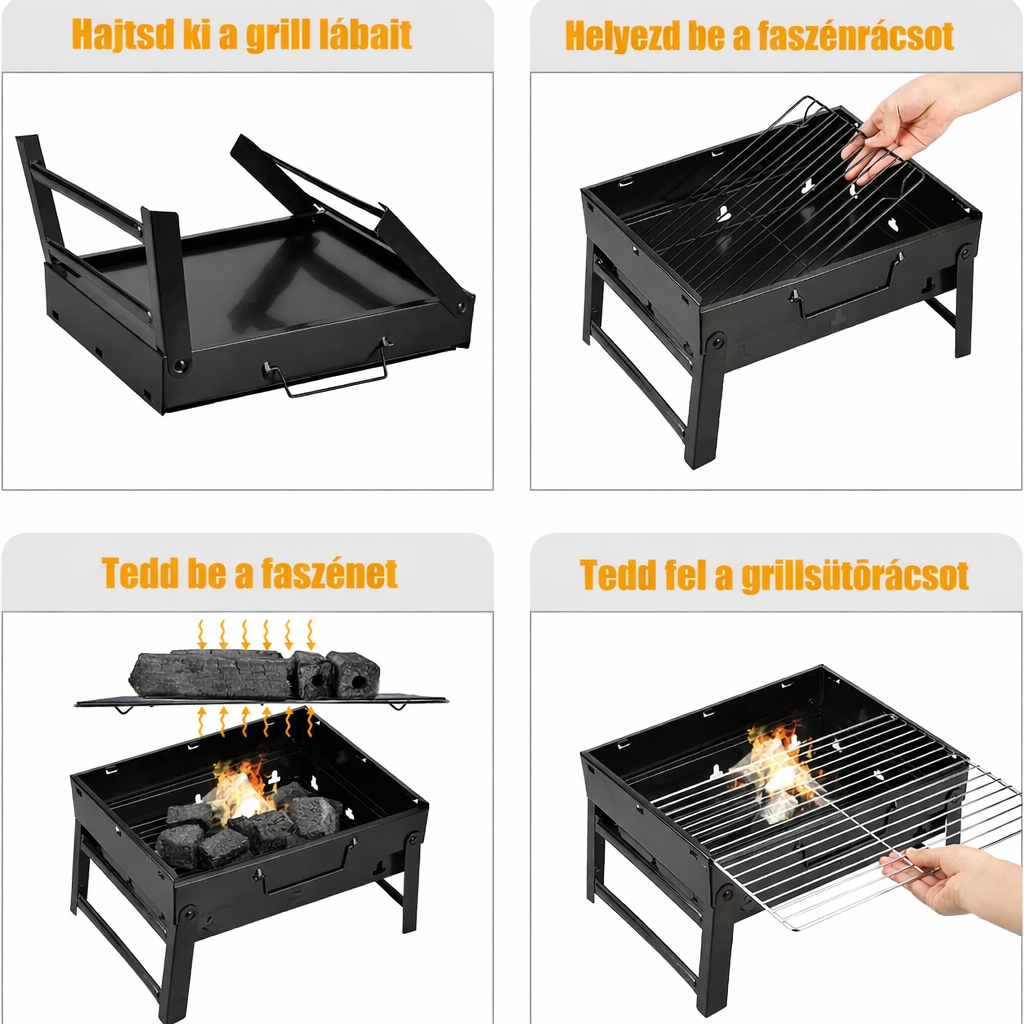 Hajtsd ki a grill lábait

Helyezd be a faszénrácsot

Tedd be a faszénet

Tedd fel a grillsütőrácsot